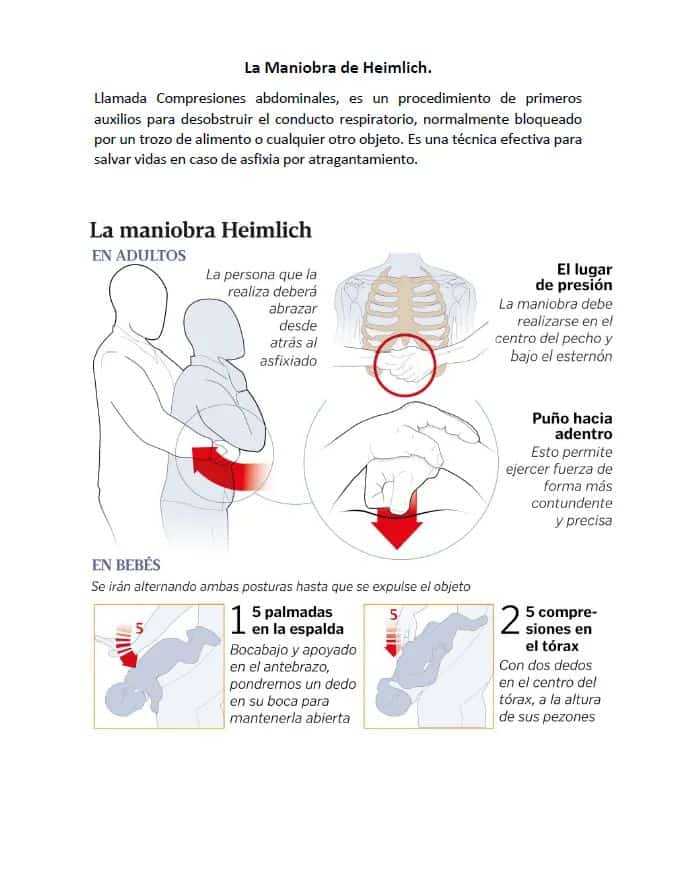 La Maniobra de Heimlich.

Llamada Compresiones abdominales, es un procedimiento de primeros auxilios para desobstruir el conducto respiratorio, normalmente bloqueado por un trozo de alimento o cualquier otro objeto. Es una técnica efectiva para salvar vidas en caso de asfixia por atragantamiento.

La maniobra Heimlich

EN ADULTOS

La persona que la realiza deberá abrazar desde atrás al asfixiado

El lugar de presión
La maniobra debe realizarse en el centro del pecho y bajo el esternón

Puño hacia adentro
Esto permite ejercer fuerza de forma más contundente y precisa

EN BEBÉS

Se irán alternando ambas posturas hasta que se expulse el objeto

5

1 5 palmadas en la espalda
Bocabajo y apoyado en el antebrazo, pondremos un dedo en su boca para mantenerla abierta

5

2 5 compresiones en el tórax
Con dos dedos en el centro del tórax, a la altura de sus pezones