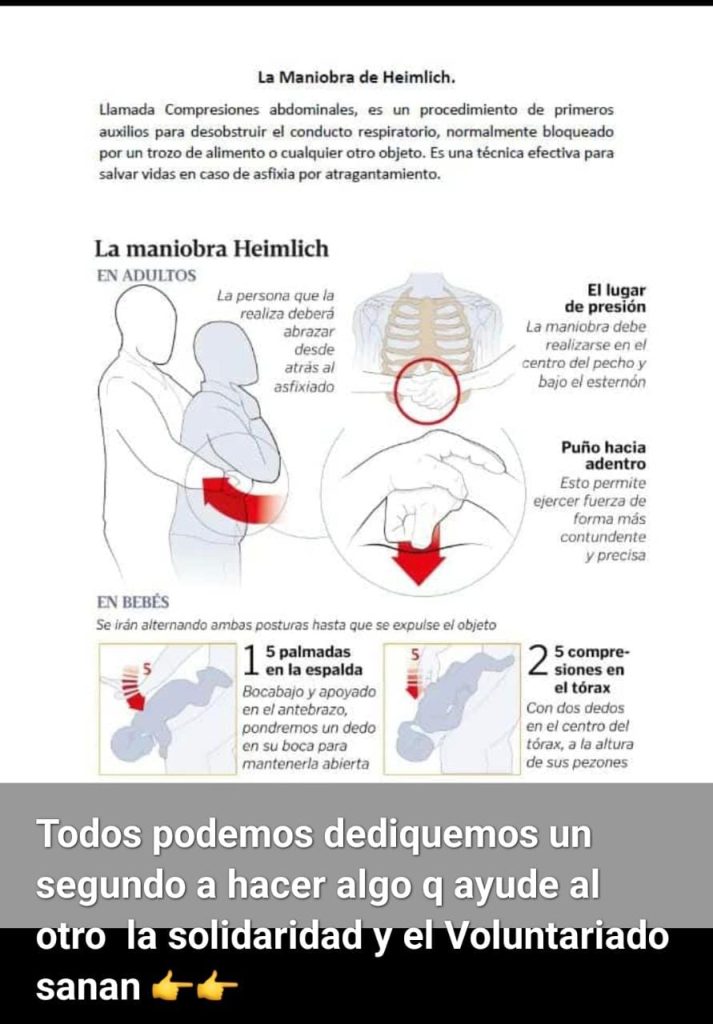 La Maniobra de Heimlich.

Llamada Compresiones abdominales, es un procedimiento de primeros auxilios para desobstruir el conducto respiratorio, normalmente bloqueado por un trozo de alimento o cualquier otro objeto. Es una técnica efectiva para salvar vidas en caso de asfixia por atragantamiento.

La maniobra Heimlich

EN ADULTOS

La persona que la realiza deberá abrazar desde atrás al asfixiado

El lugar de presión
La maniobra debe realizarse en el centro del pecho y bajo el esternón

Puño hacia adentro
Esto permite ejercer fuerza de forma más contundente y precisa

EN BEBÉS

Se irán alternando ambas posturas hasta que se expulse el objeto

5

1 5 palmadas en la espalda
Bocabajo y apoyado en el antebrazo, pondremos un dedo en su boca para mantenerla abierta

5

2 5 compresiones en el tórax
Con dos dedos en el centro del tórax, a la altura de sus pezones

Todos podemos dediquemos un segundo a hacer algo q ayude al otro la solidaridad y el Voluntariado sanan 👉👉